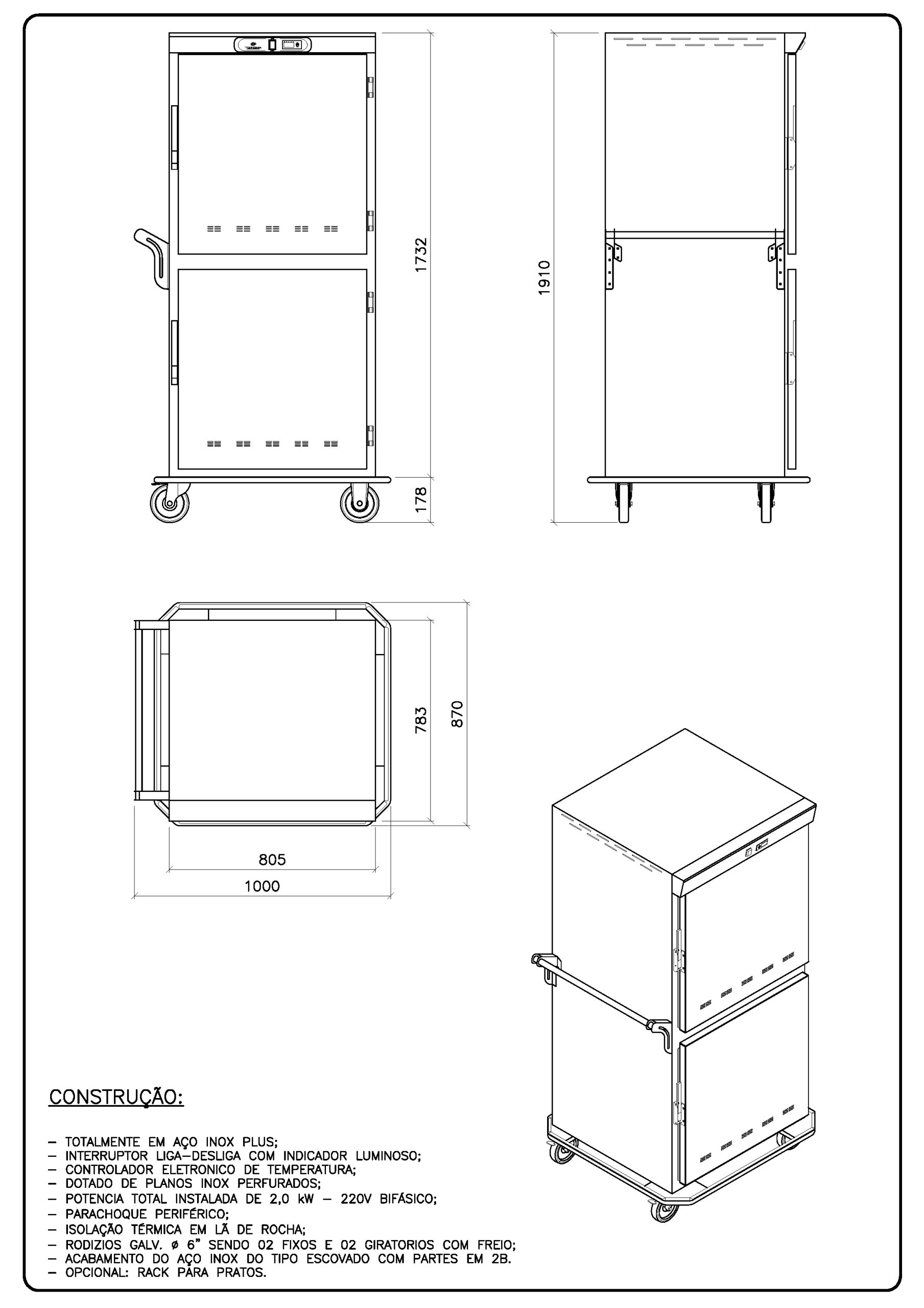 1732

178

1910

783

870

805

1000

CONSTRUÇÃO:

– TOTALMENTE EM AÇO INOX PLUS;
– INTERRUPTOR LIGA–DESLIGA COM INDICADOR LUMINOSO;
– CONTROLADOR ELETRONICO DE TEMPERATURA;
– DOTADO DE PLANOS INOX PERFURADOS;
– POTENCIA TOTAL INSTALADA DE 2,0 kW – 220V BIFÁSICO;
– PARACHOQUE PERIFÉRICO;
– ISOLAÇÃO TÉRMICA EM LÃ DE ROCHA;
– RODIZIOS GALV. ø 6" SENDO 02 FIXOS E 02 GIRATORIOS COM FREIO;
– ACABAMENTO DO AÇO INOX DO TIPO ESCOVADO COM PARTES EM 2B.
– OPCIONAL: RACK PARA PRATOS.